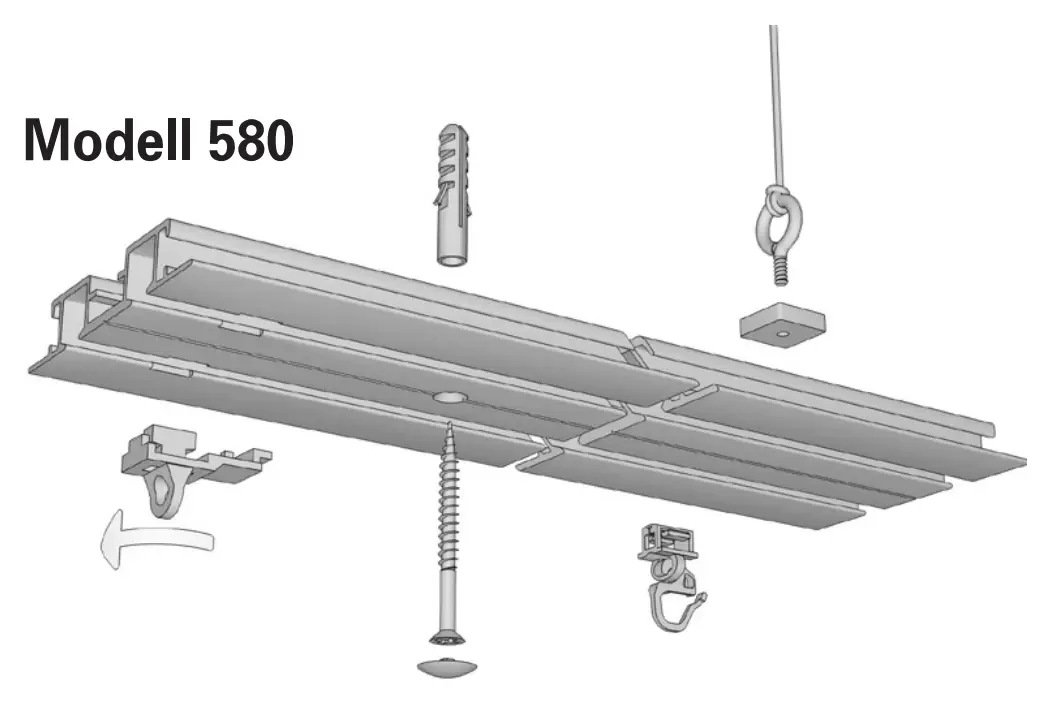 Modell 580